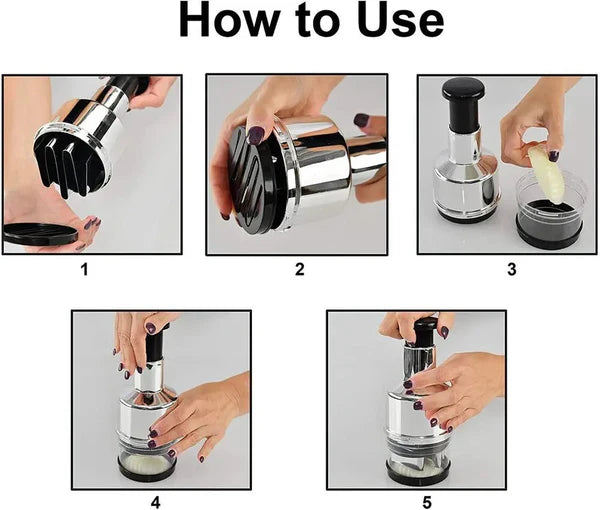 How to Use

1

2

3

4

5